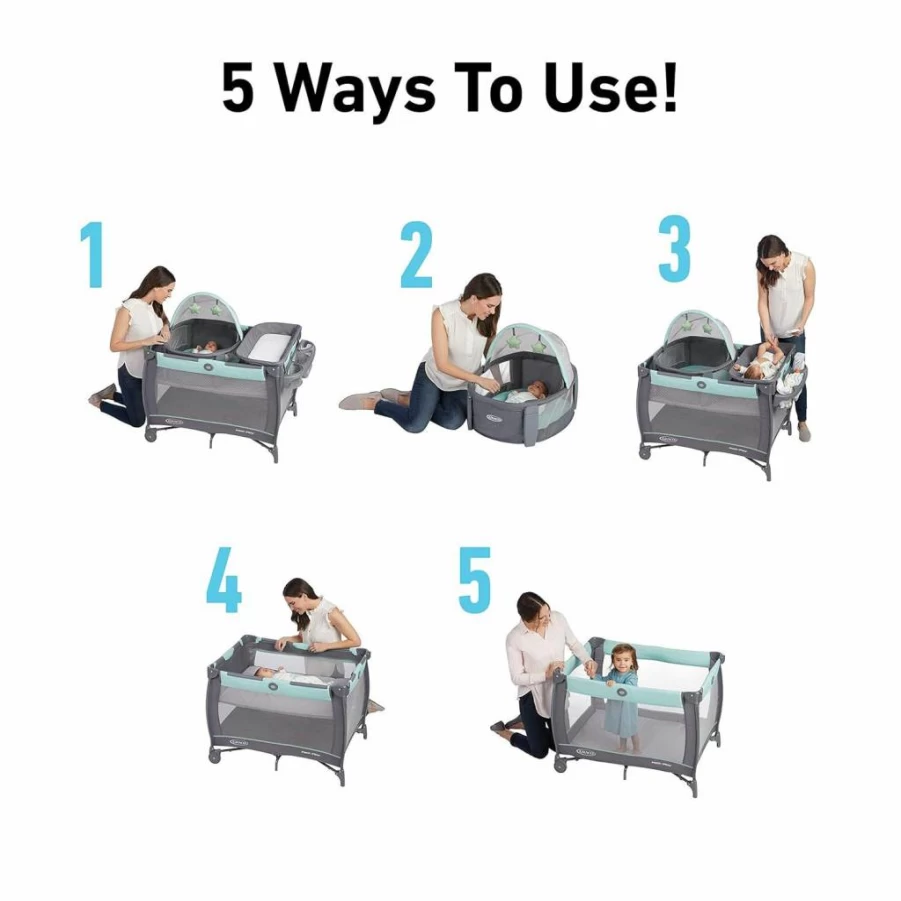 5 Ways To Use!

1

2

3

4

5